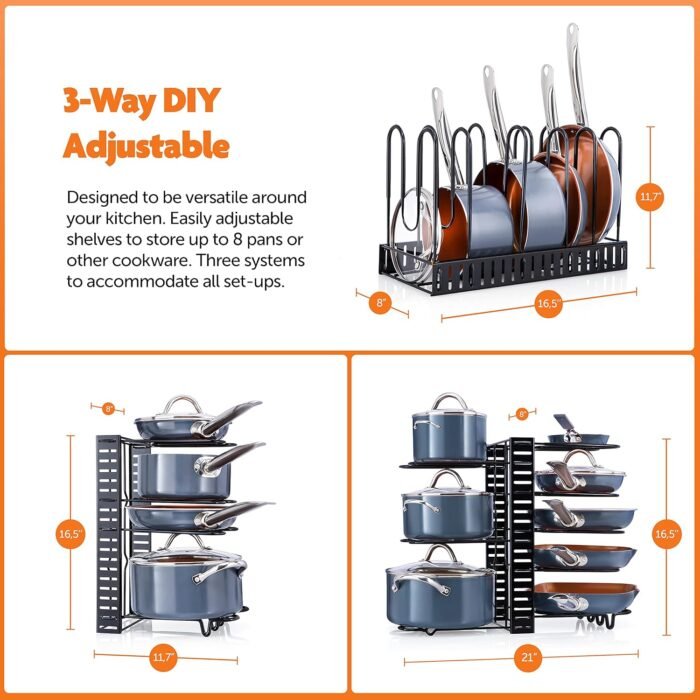 3-Way DIY Adjustable

Designed to be versatile around your kitchen. Easily adjustable shelves to store up to 8 pans or other cookware. Three systems to accommodate all set-ups.

11,7"

8"

16,5"

8"

16,5"

11,7"

8"

16,5"

21"