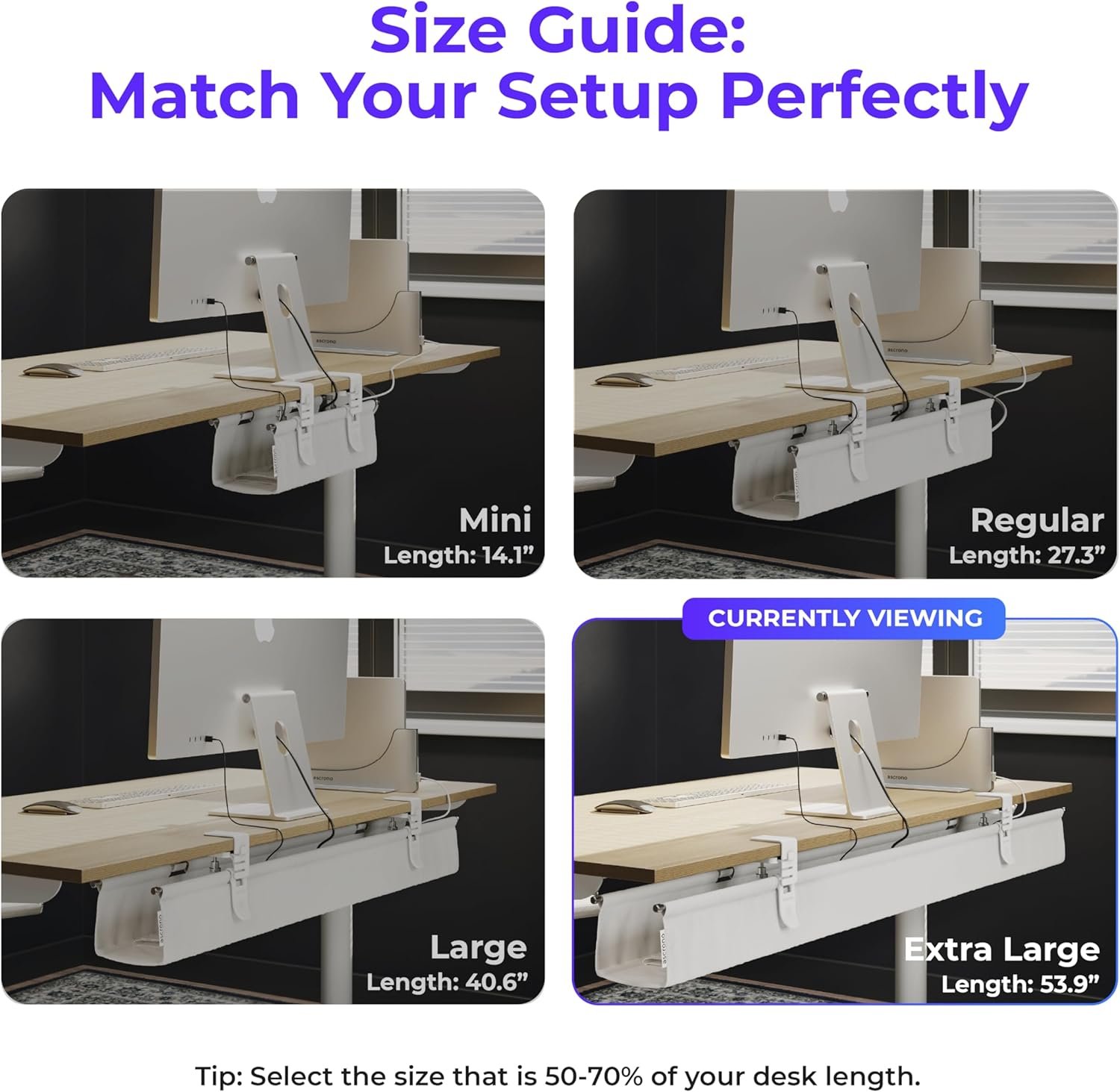 Size Guide:
Match Your Setup Perfectly

ascrono

ascrono

Mini
Length: 14.1”

ascrono

ascrono

Regular
Length: 27.3”

ascrono

ascrono

Large
Length: 40.6”

CURRENTLY VIEWING

ascrono

ascrono

Extra Large
Length: 53.9”

Tip: Select the size that is 50-70% of your desk length.