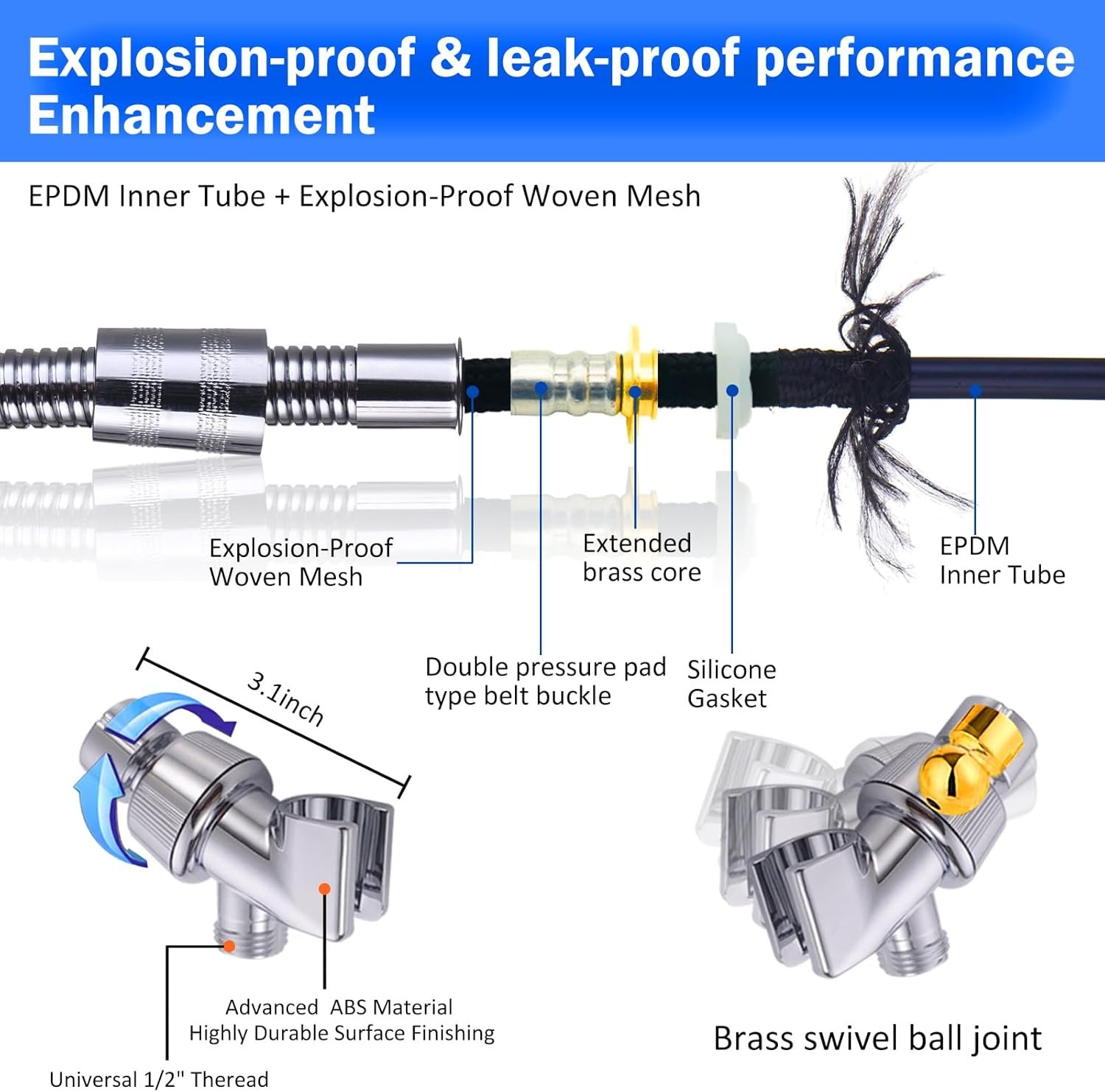 Explosion-proof & leak-proof performance Enhancement

EPDM Inner Tube + Explosion-Proof Woven Mesh

Explosion-Proof Woven Mesh

Extended brass core

EPDM Inner Tube

Double pressure pad type belt buckle

Silicone Gasket

3.1inch

Advanced ABS Material
Highly Durable Surface Finishing

Universal 1/2" Theread

Brass swivel ball joint