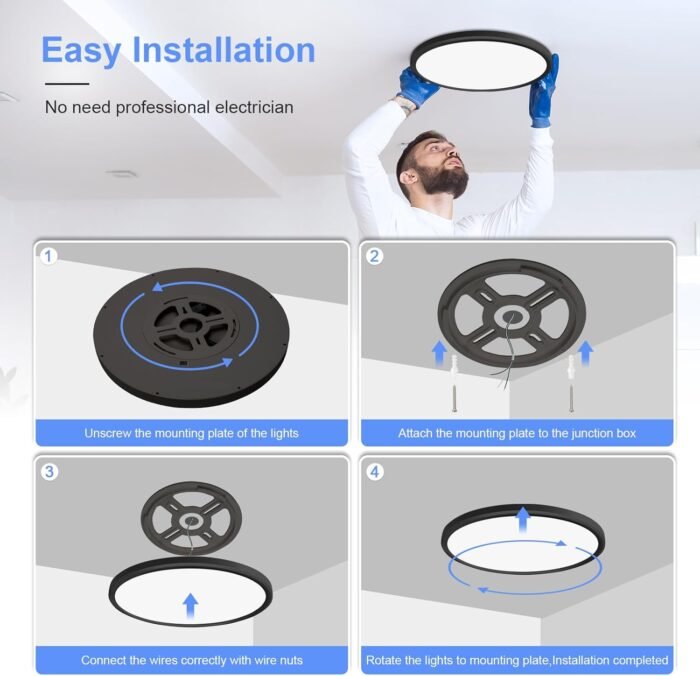 Easy Installation

No need professional electrician

1

Unscrew the mounting plate of the lights

2

Attach the mounting plate to the junction box

3

Connect the wires correctly with wire nuts

4

Rotate the lights to mounting plate,Installation completed