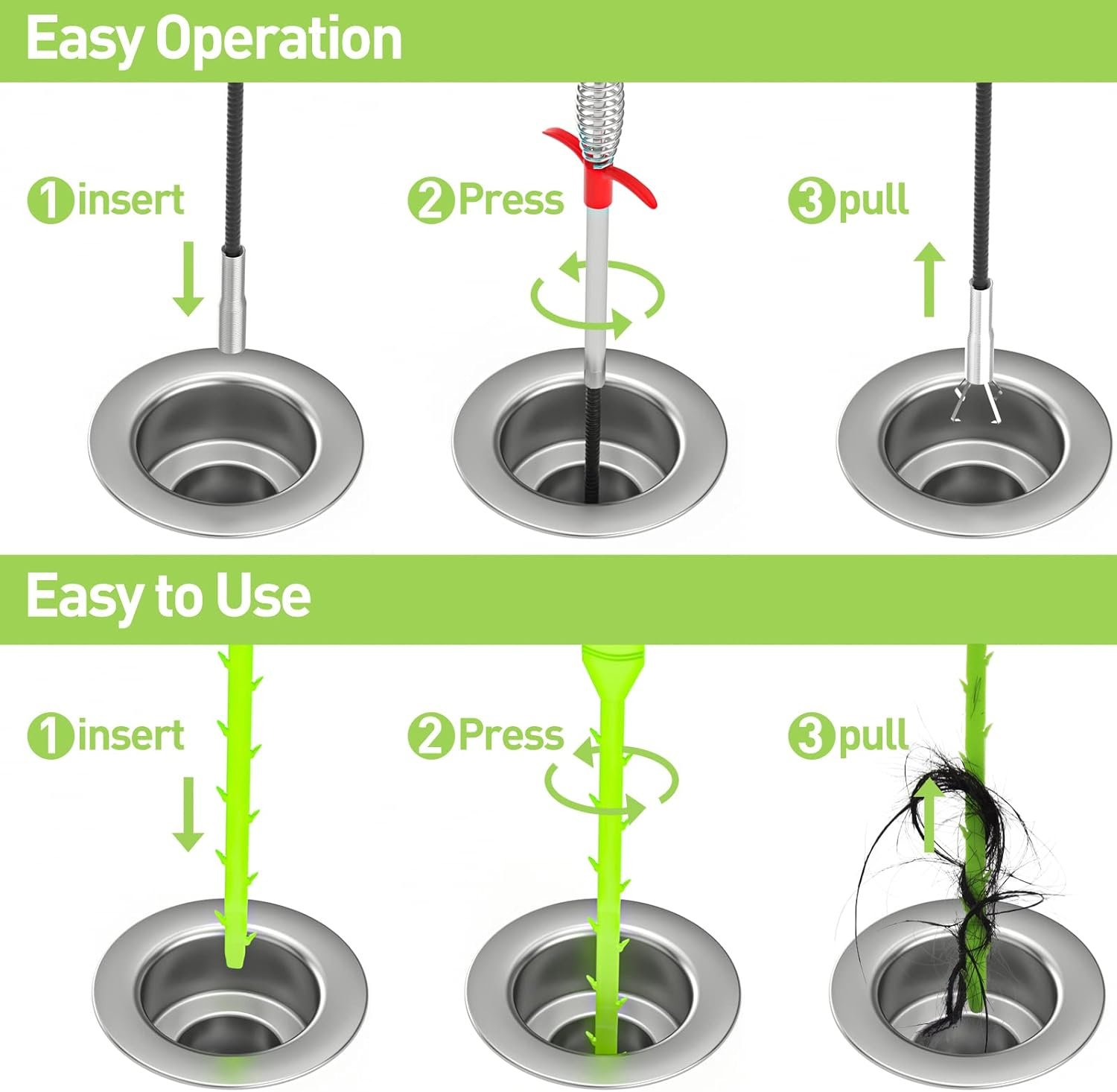 Easy Operation

1 insert

2 Press

3 pull

Easy to Use

1 insert

2 Press

3 pull