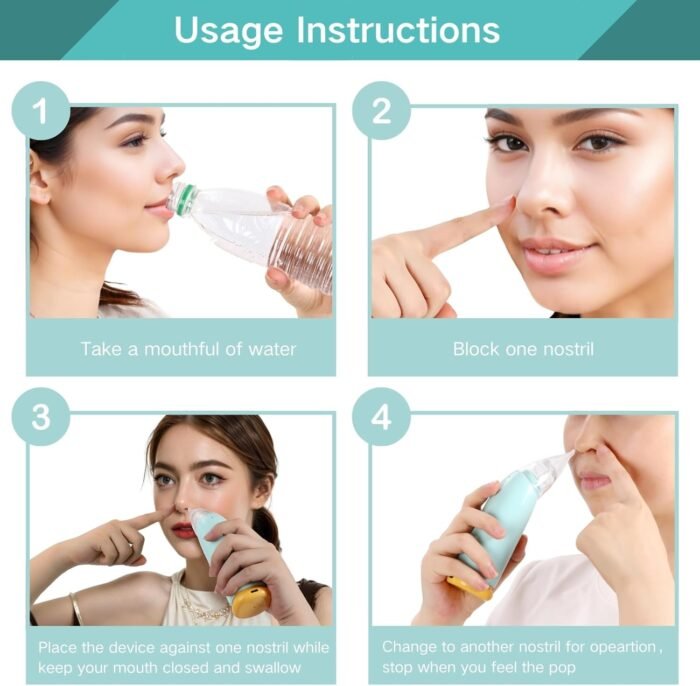 Usage Instructions

1

Take a mouthful of water

2

Block one nostril

3

Place the device against one nostril while keep your mouth closed and swallow

4

Change to another nostril for opeartion , stop when you feel the pop