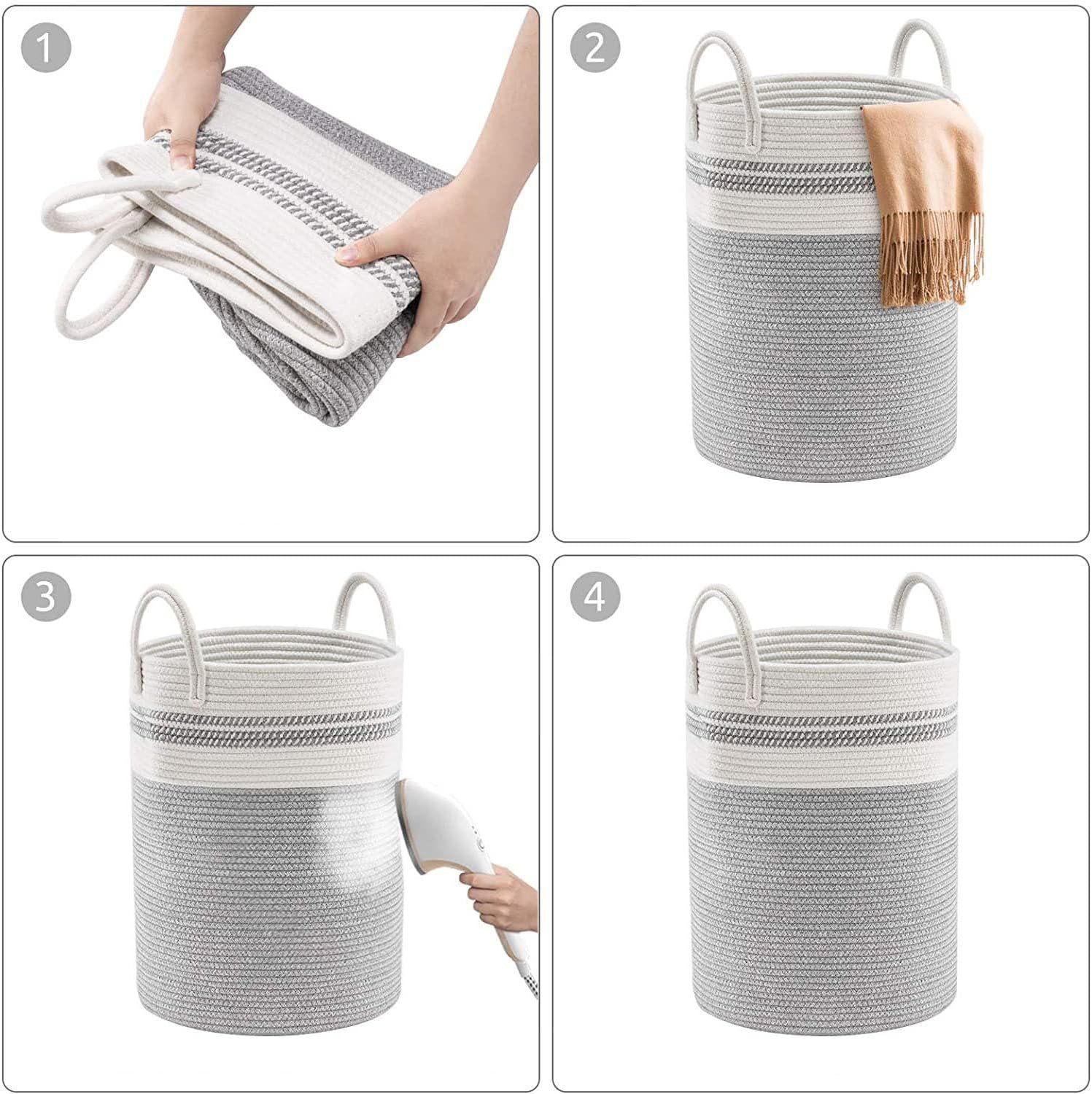 1

2

3

4