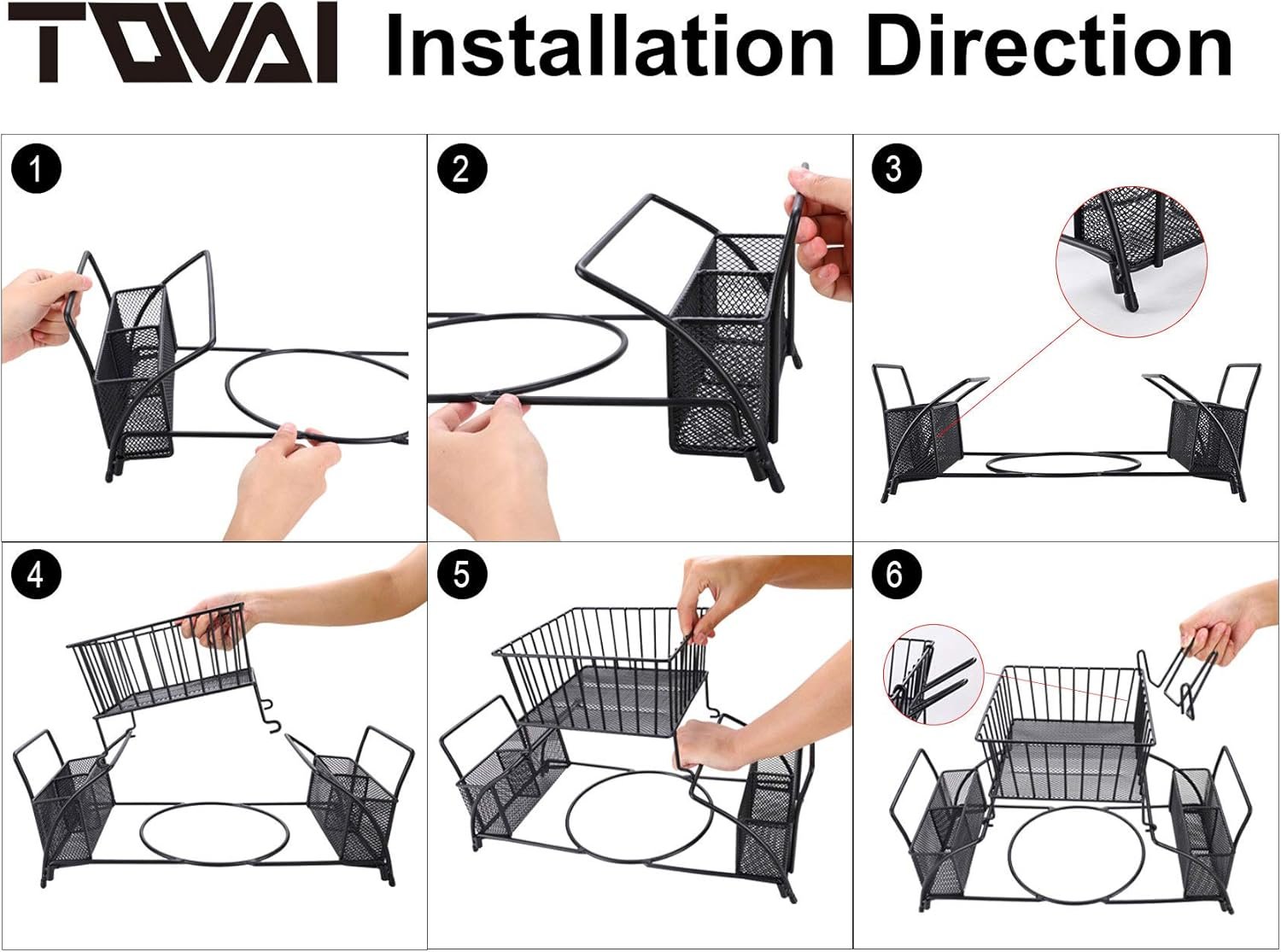 TOVAI Installation Direction

1

2

3

4

5

6