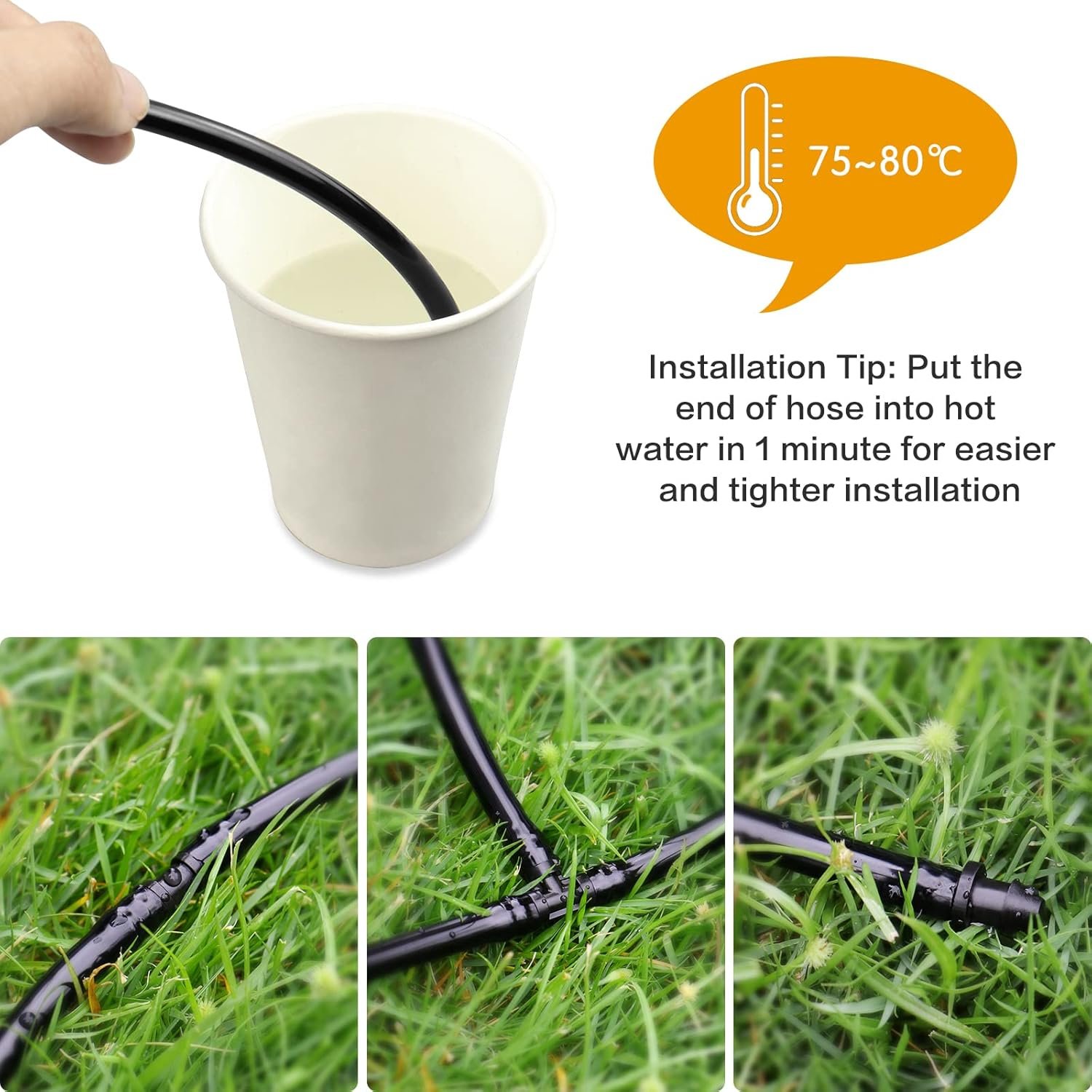 75~80℃

Installation Tip: Put the end of hose into hot water in 1 minute for easier and tighter installation