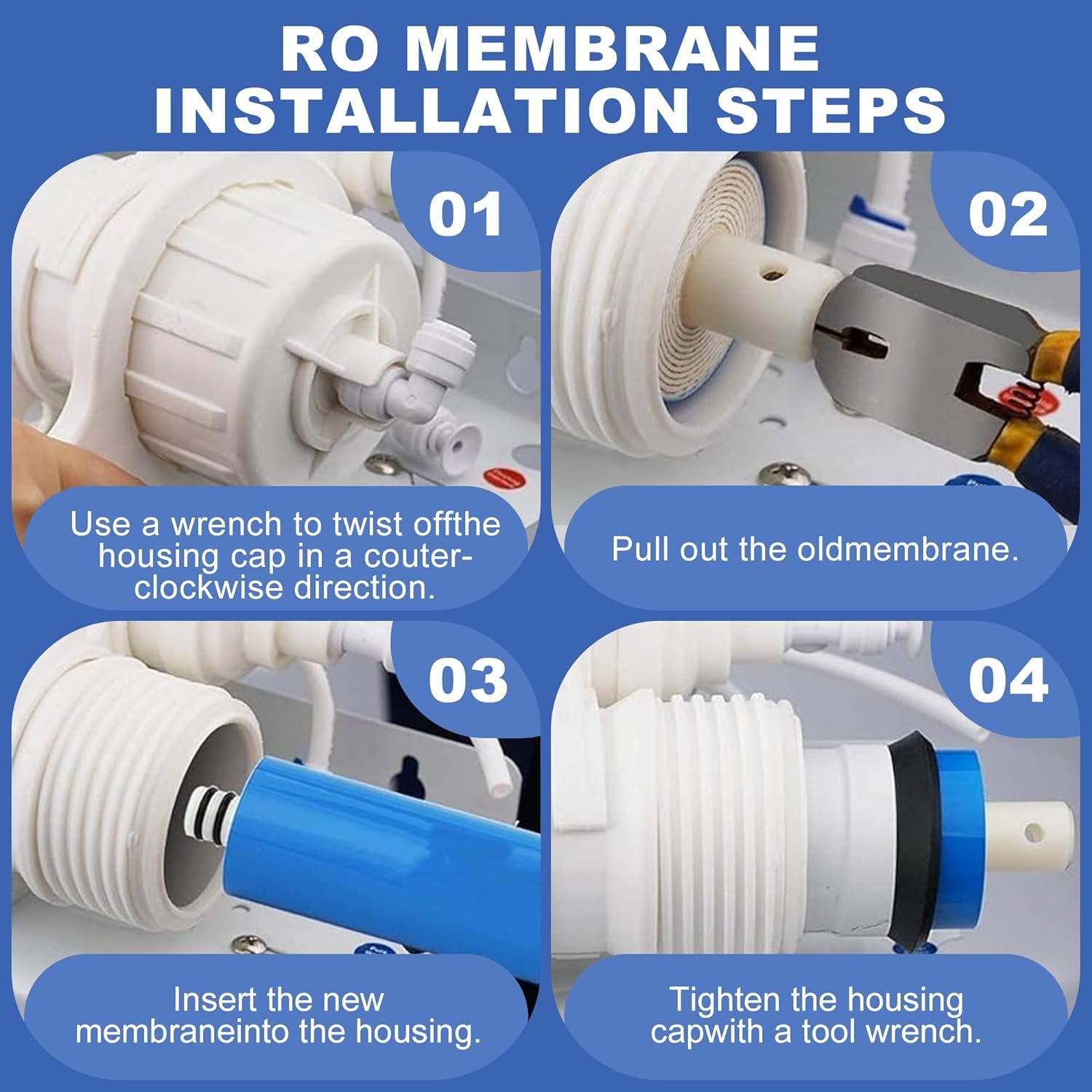 RO MEMBRANE INSTALLATION STEPS

01

Use a wrench to twist offthe housing cap in a couter-clockwise direction.

02

Pull out the oldmembrane.

03

Insert the new membraneinto the housing.

04

Tighten the housing capwith a tool wrench.