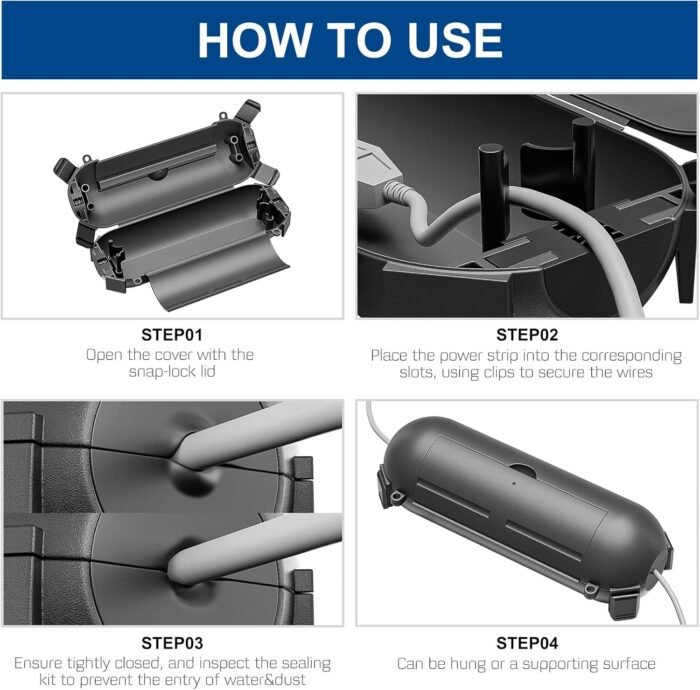 HOW TO USE

STEP01
Open the cover with the snap-lock lid

STEP02
Place the power strip into the corresponding slots, using clips to secure the wires

STEP03
Ensure tightly closed, and inspect the sealing kit to prevent the entry of water&dust

STEP04
Can be hung or a supporting surface