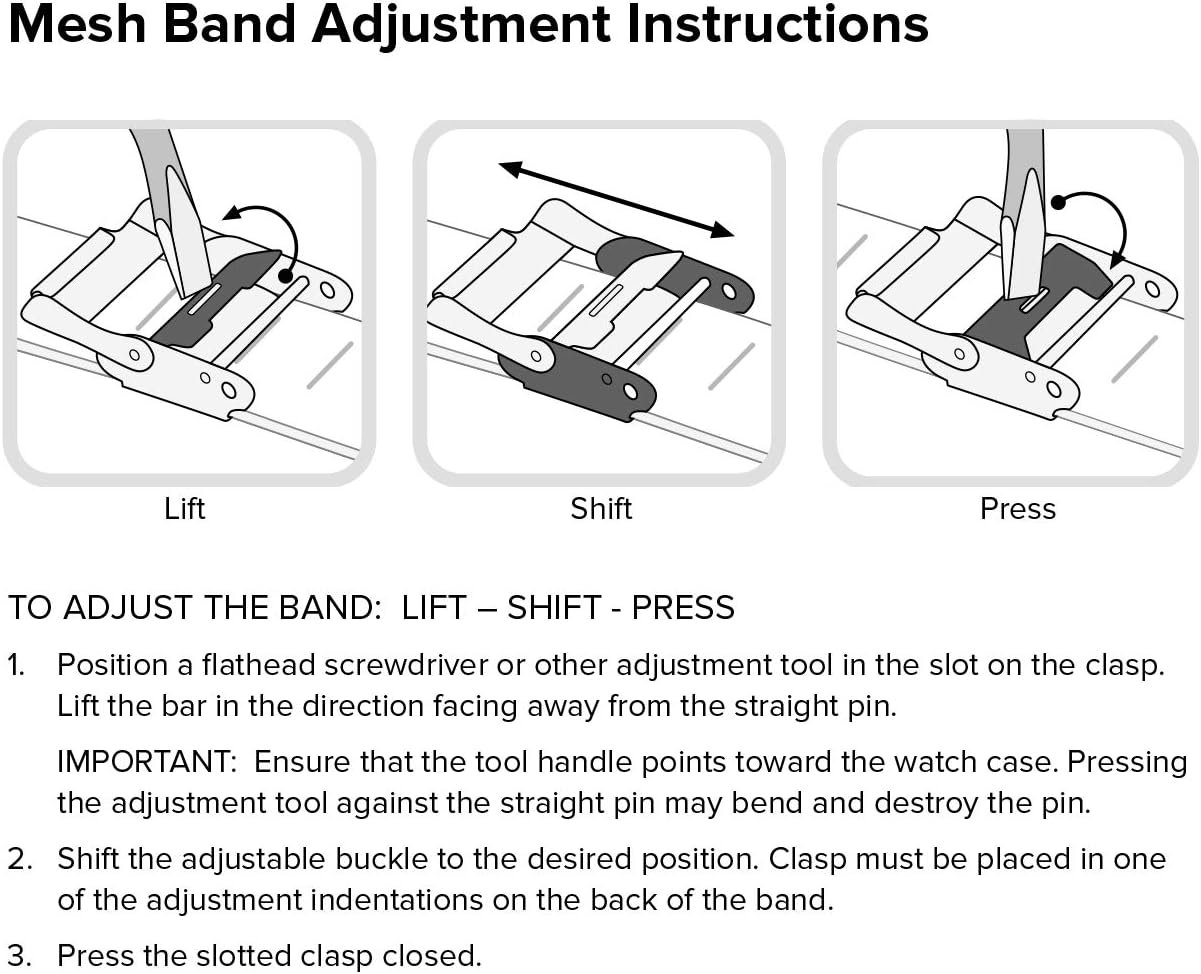 Mesh Band Adjustment Instructions

Lift

Shift

Press

TO ADJUST THE BAND: LIFT – SHIFT - PRESS

1. Position a flathead screwdriver or other adjustment tool in the slot on the clasp. Lift the bar in the direction facing away from the straight pin.

IMPORTANT: Ensure that the tool handle points toward the watch case. Pressing the adjustment tool against the straight pin may bend and destroy the pin.

2. Shift the adjustable buckle to the desired position. Clasp must be placed in one of the adjustment indentations on the back of the band.

3. Press the slotted clasp closed.