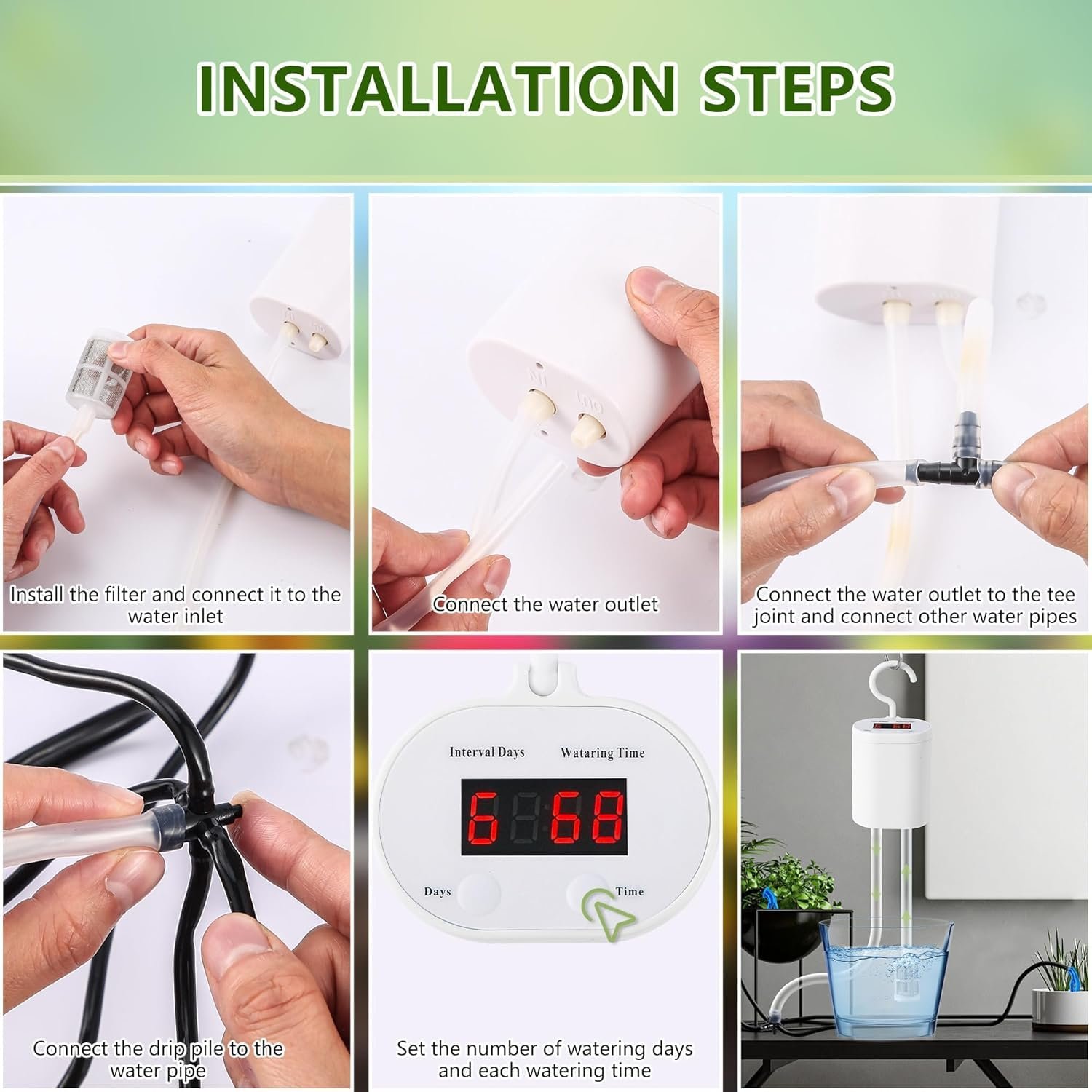 INSTALLATION STEPS

Install the filter and connect it to the water inlet

Connect the water outlet

Connect the water outlet to the tee joint and connect other water pipes

Connect the drip pile to the water pipe

Interval Days
Wataring Time
6 68
Days
Time

Set the number of watering days and each watering time