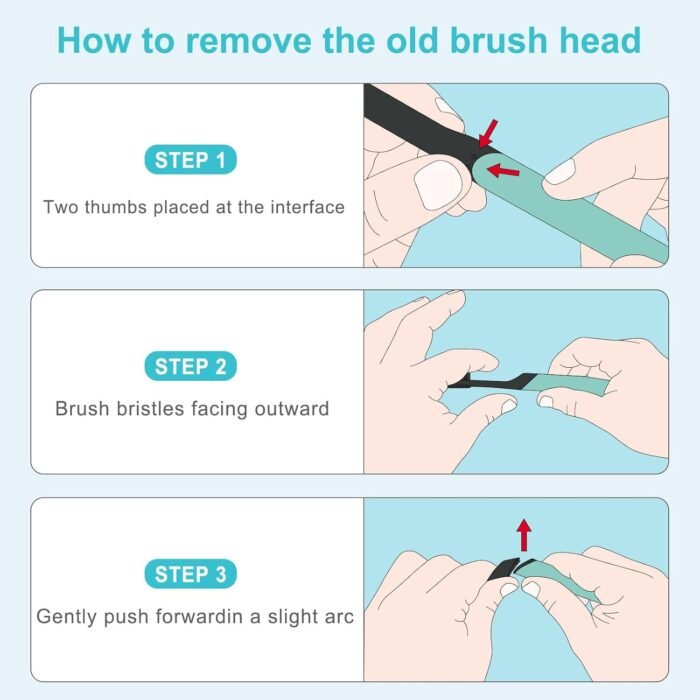 How to remove the old brush head

STEP 1

Two thumbs placed at the interface

STEP 2

Brush bristles facing outward

STEP 3

Gently push forwardin a slight arc