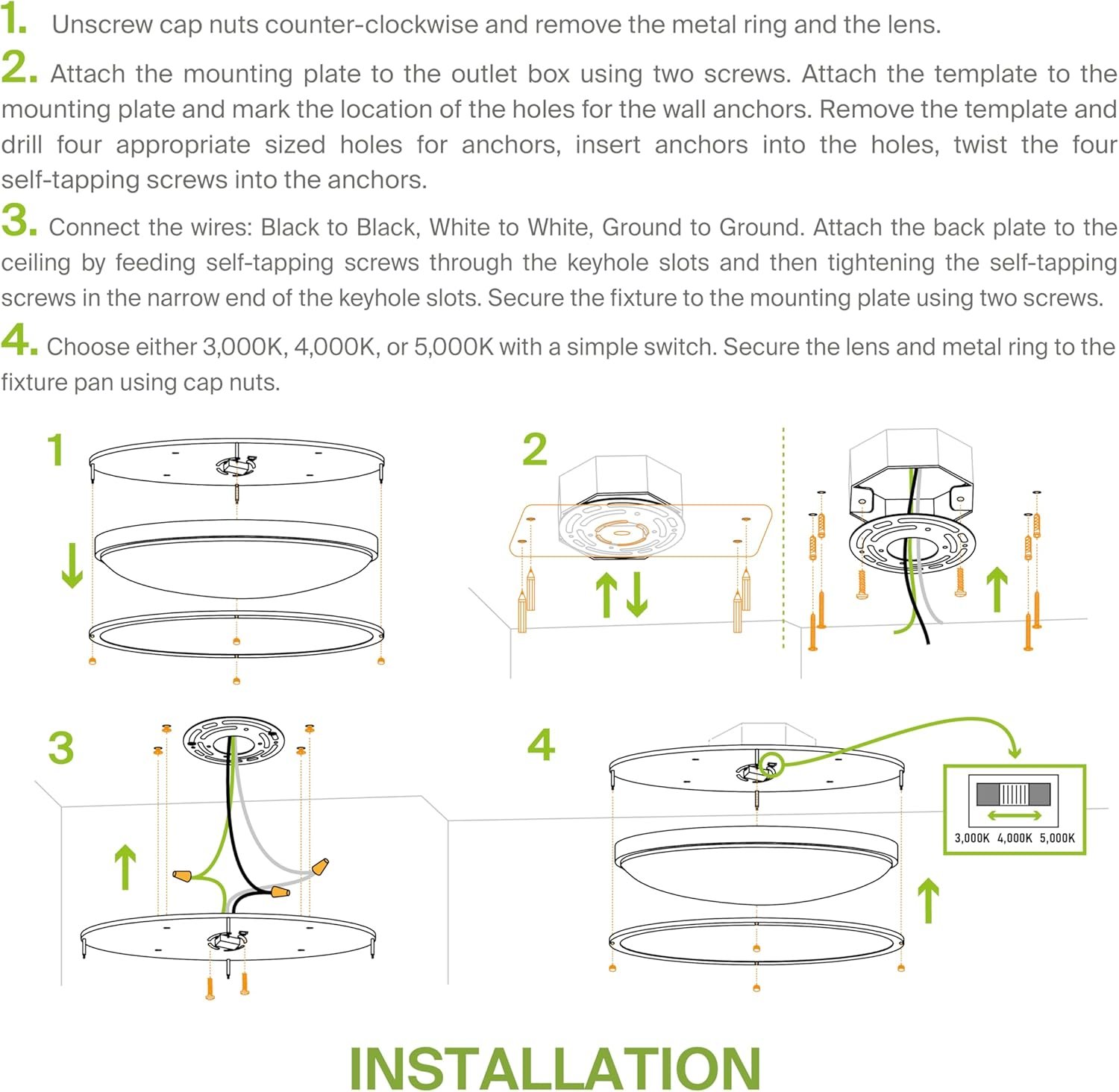 1. Unscrew cap nuts counter-clockwise and remove the metal ring and the lens.

2. Attach the mounting plate to the outlet box using two screws. Attach the template to the mounting plate and mark the location of the holes for the wall anchors. Remove the template and drill four appropriate sized holes for anchors, insert anchors into the holes, twist the four self-tapping screws into the anchors.

3. Connect the wires: Black to Black, White to White, Ground to Ground. Attach the back plate to the ceiling by feeding self-tapping screws through the keyhole slots and then tightening the self-tapping screws in the narrow end of the keyhole slots. Secure the fixture to the mounting plate using two screws.

4. Choose either 3,000K, 4,000K, or 5,000K with a simple switch. Secure the lens and metal ring to the fixture pan using cap nuts.

1

2

3

4

3,000K 4,000K 5,000K

INSTALLATION