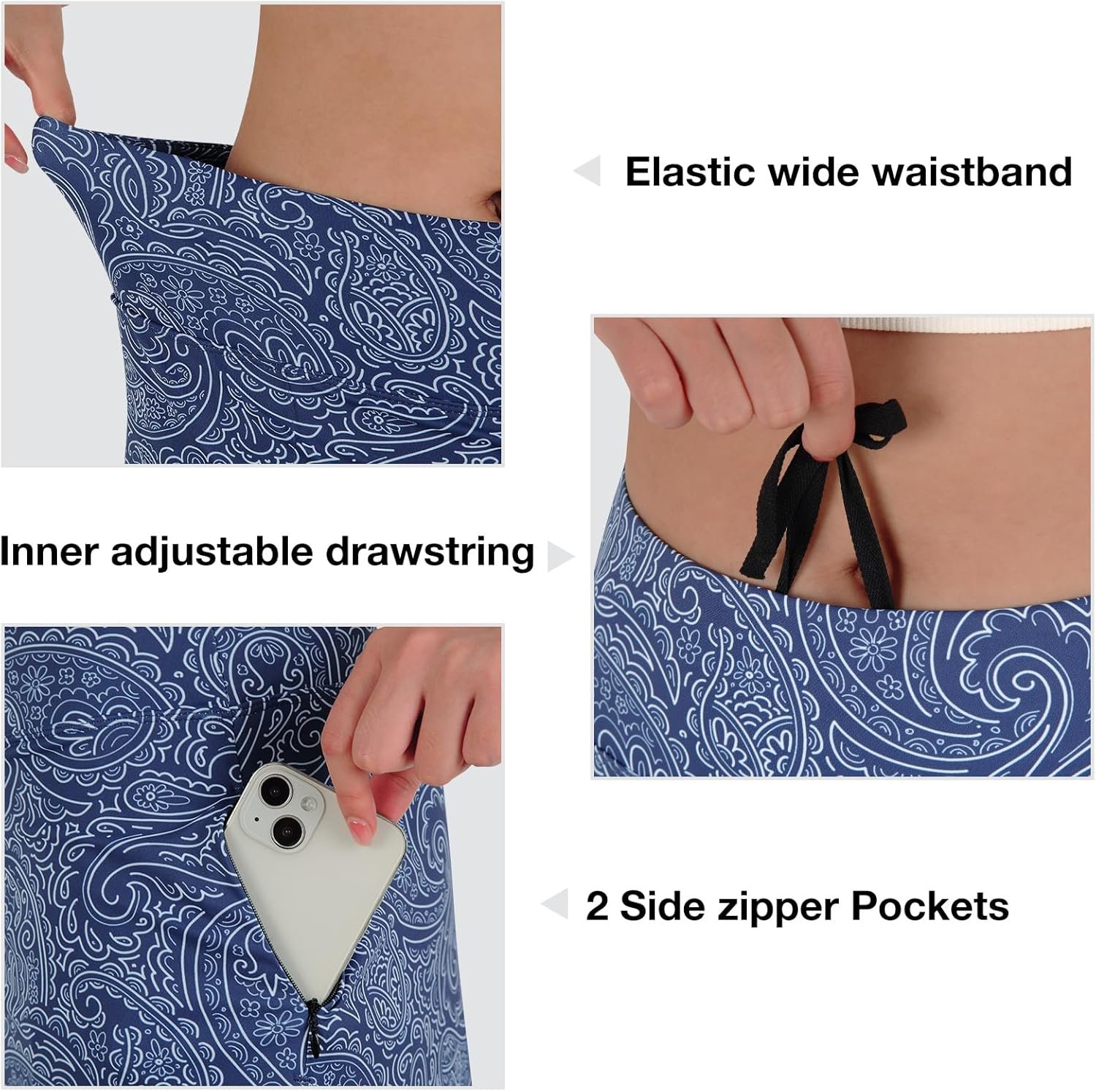 Elastic wide waistband

Inner adjustable drawstring

2 Side zipper Pockets