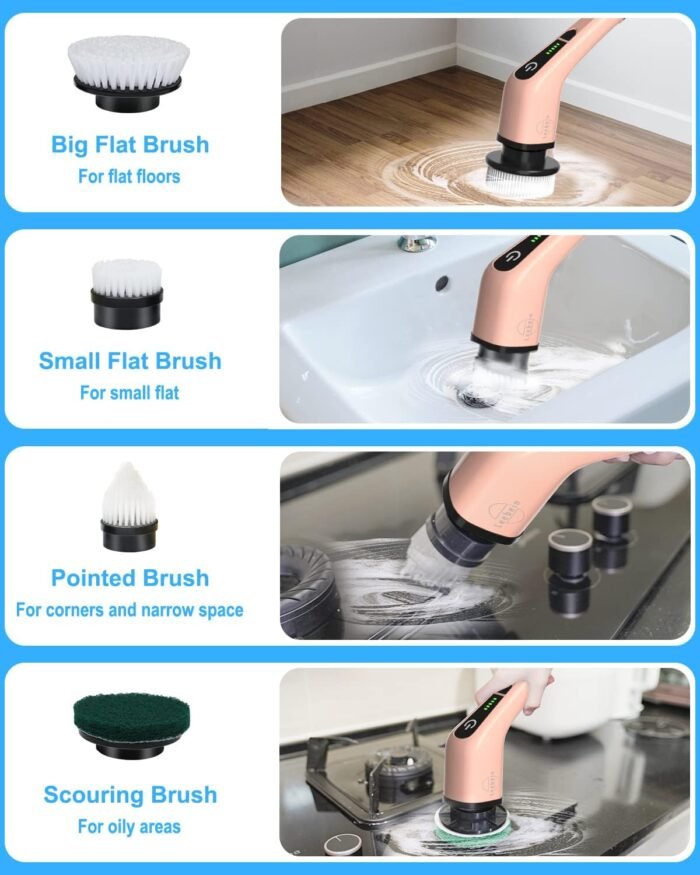 Big Flat Brush
For flat floors

Small Flat Brush
For small flat

Pointed Brush
For corners and narrow space

Scouring Brush
For oily areas