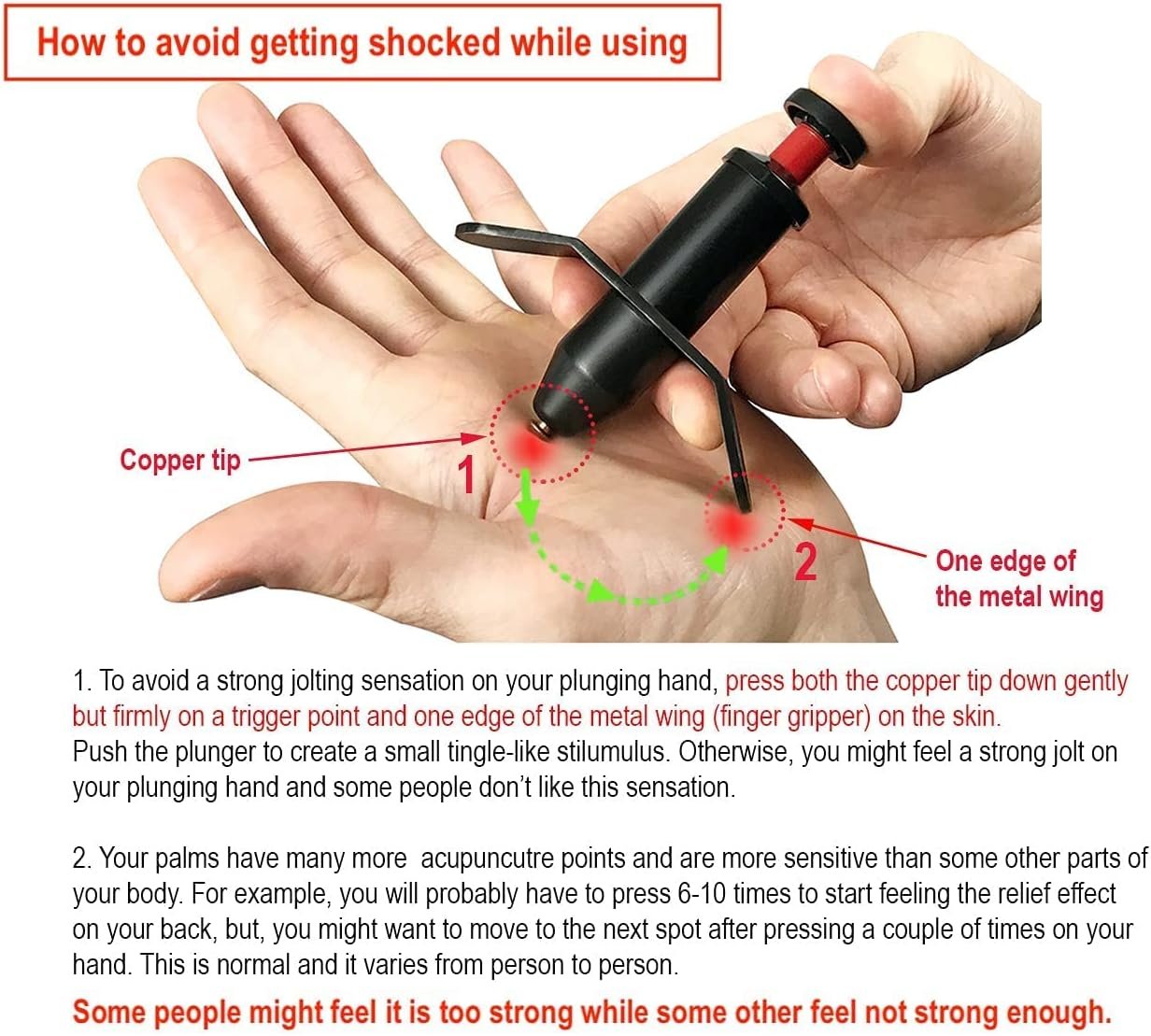 How to avoid getting shocked while using

Copper tip

1

2

One edge of the metal wing

1. To avoid a strong jolting sensation on your plunging hand, press both the copper tip down gently but firmly on a trigger point and one edge of the metal wing (finger gripper) on the skin. Push the plunger to create a small tingle-like stilumulus. Otherwise, you might feel a strong jolt on your plunging hand and some people don't like this sensation.

2. Your palms have many more acupuncutre points and are more sensitive than some other parts of your body. For example, you will probably have to press 6-10 times to start feeling the relief effect on your back, but, you might want to move to the next spot after pressing a couple of times on your hand. This is normal and it varies from person to person.

Some people might feel it is too strong while some other feel not strong enough.