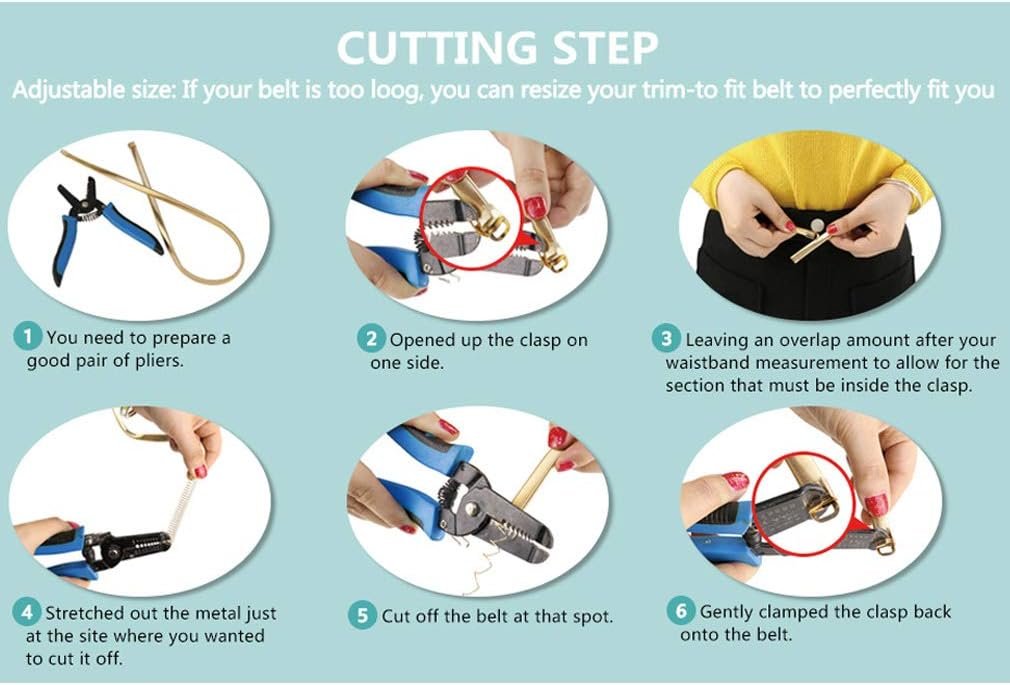 CUTTING STEP

Adjustable size: If your belt is too loog, you can resize your trim-to fit belt to perfectly fit you

1 You need to prepare a good pair of pliers.

2 Opened up the clasp on one side.

3 Leaving an overlap amount after your waistband measurement to allow for the section that must be inside the clasp.

4 Stretched out the metal just at the site where you wanted to cut it off.

5 Cut off the belt at that spot.

6 Gently clamped the clasp back onto the belt.